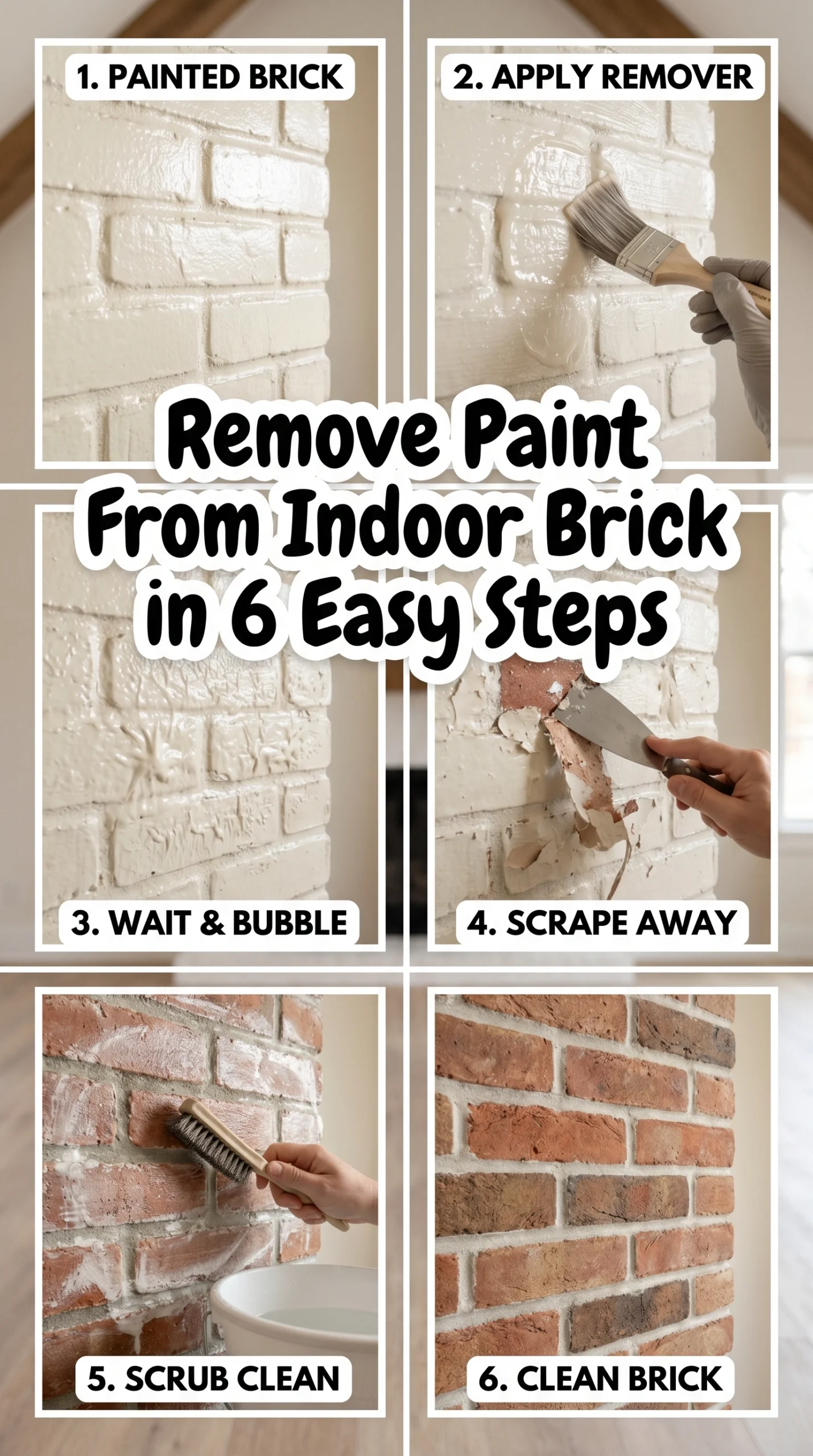 1. PAINTED BRICK

2. APPLY REMOVER

Remove Paint From Indoor Brick in 6 Easy Steps

3. WAIT & BUBBLE

4. SCRAPE AWAY

5. SCRUB CLEAN

6. CLEAN BRICK